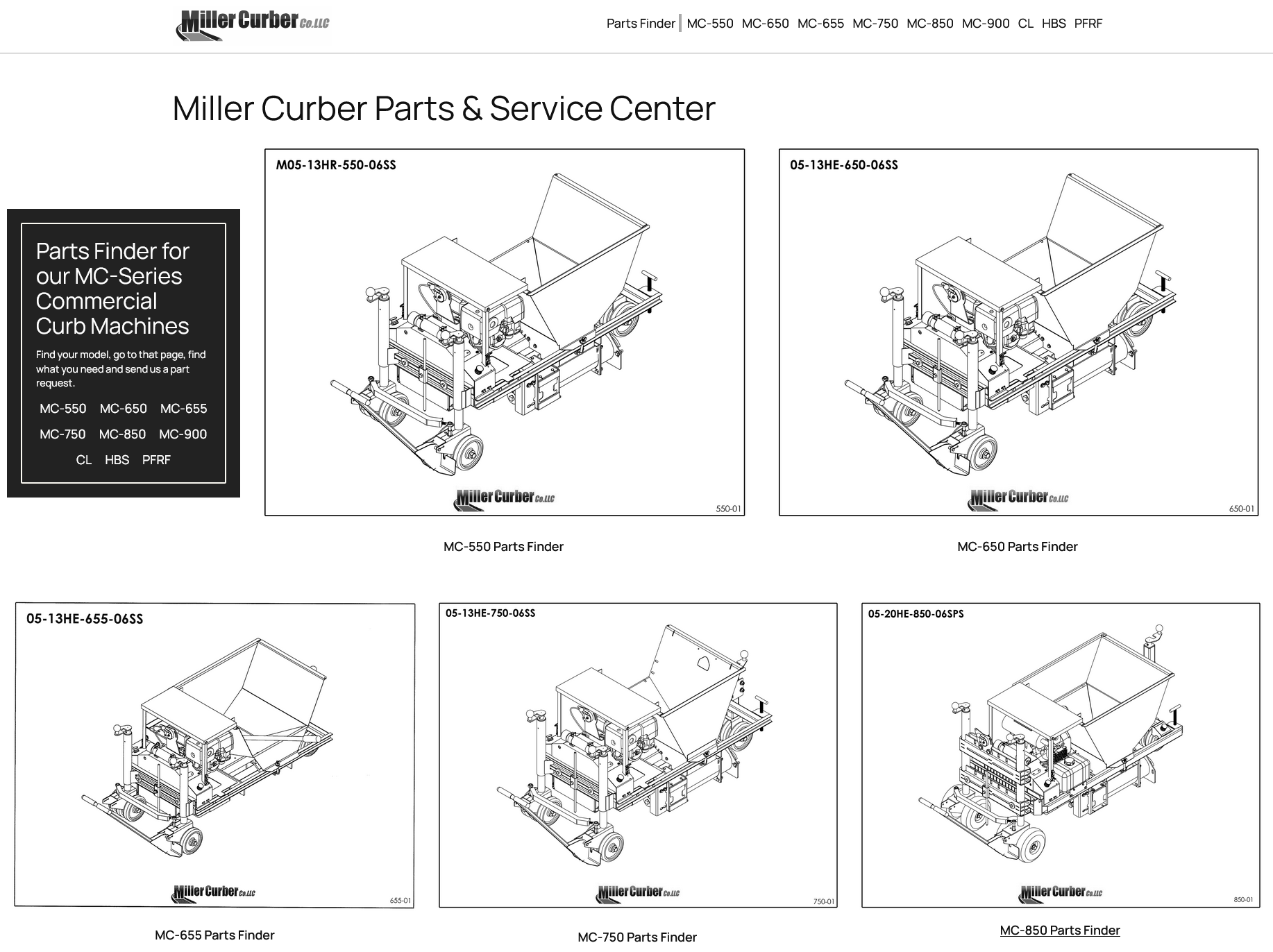 Miller Curber Co.LLC

Parts Finder | MC-550 MC-650 MC-655 MC-750 MC-850 MC-900 CL HBS PFRF

Miller Curber Parts & Service Center

Parts Finder for our MC-Series Commercial Curb Machines

Find your model, go to that page, find what you need and send us a part request.

MC-550 MC-650 MC-655
MC-750 MC-850 MC-900
CL HBS PFRF

M05-13HR-550-06SS

Miller Curber Co.LLC

550-01

MC-550 Parts Finder

05-13HE-650-06SS

Miller Curber Co.LLC

650-01

MC-650 Parts Finder

05-13HE-655-06SS

Miller Curber Co.LLC

655-01

MC-655 Parts Finder

05-13HE-750-06SS

Miller Curber Co.LLC

750-01

MC-750 Parts Finder

05-20HE-850-06SPS

Miller Curber Co.LLC

850-01

MC-850 Parts Finder