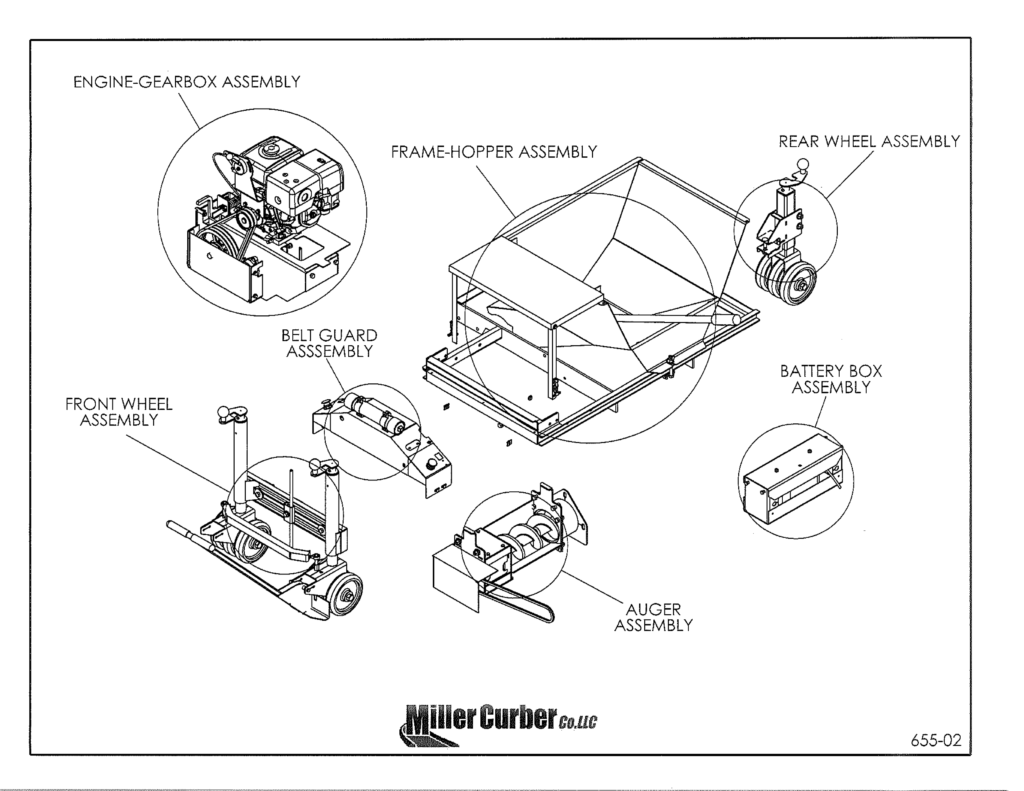 ENGINE-GEARBOX ASSEMBLY

FRAME-HOPPER ASSEMBLY

REAR WHEEL ASSEMBLY

BELT GUARD ASSSEMBLY

FRONT WHEEL ASSEMBLY

BATTERY BOX ASSEMBLY

AUGER ASSEMBLY

Miller Curber Co.LLC

655-02