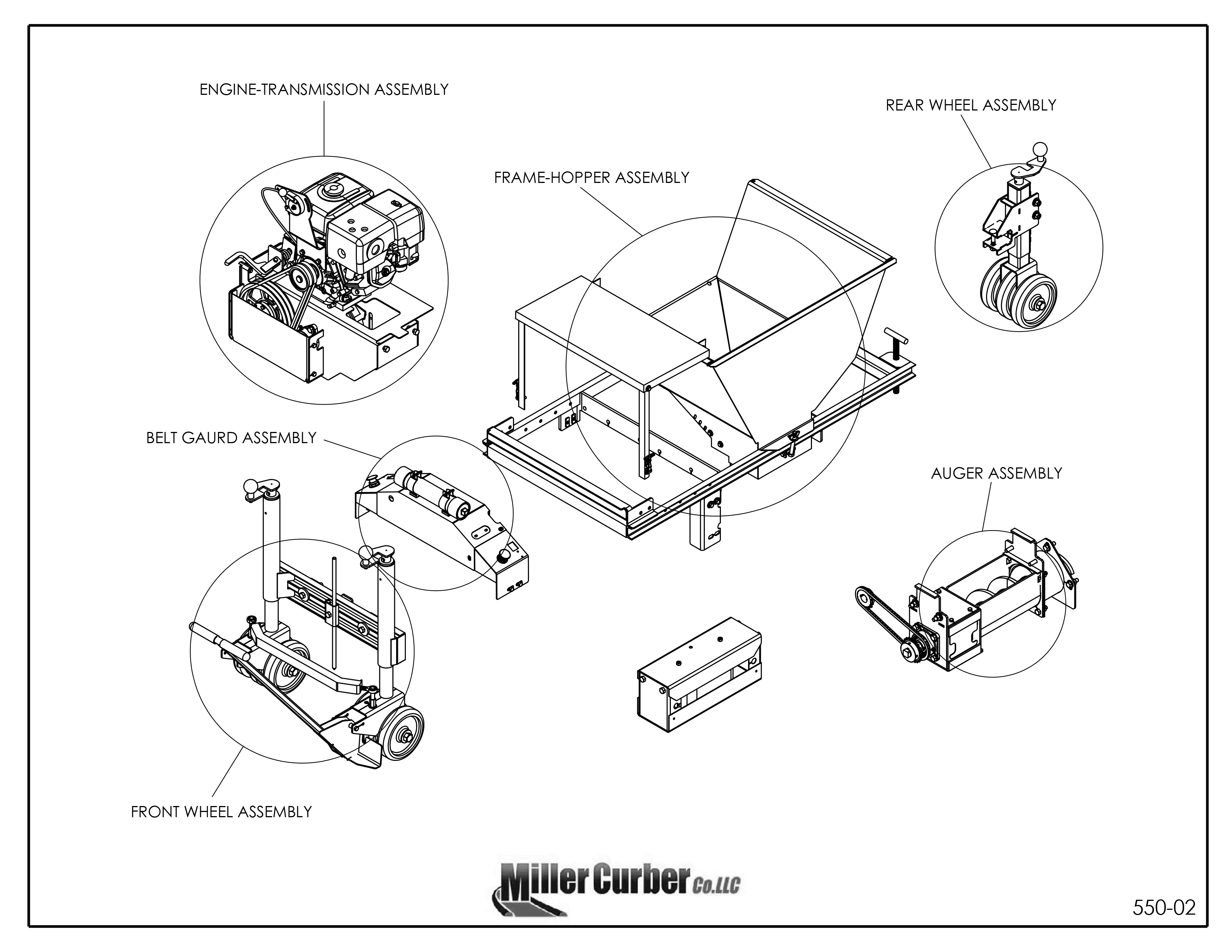 ENGINE-TRANSMISSION ASSEMBLY

REAR WHEEL ASSEMBLY

FRAME-HOPPER ASSEMBLY

BELT GAURD ASSEMBLY

AUGER ASSEMBLY

FRONT WHEEL ASSEMBLY

Miller Curber Co.LLC

550-02